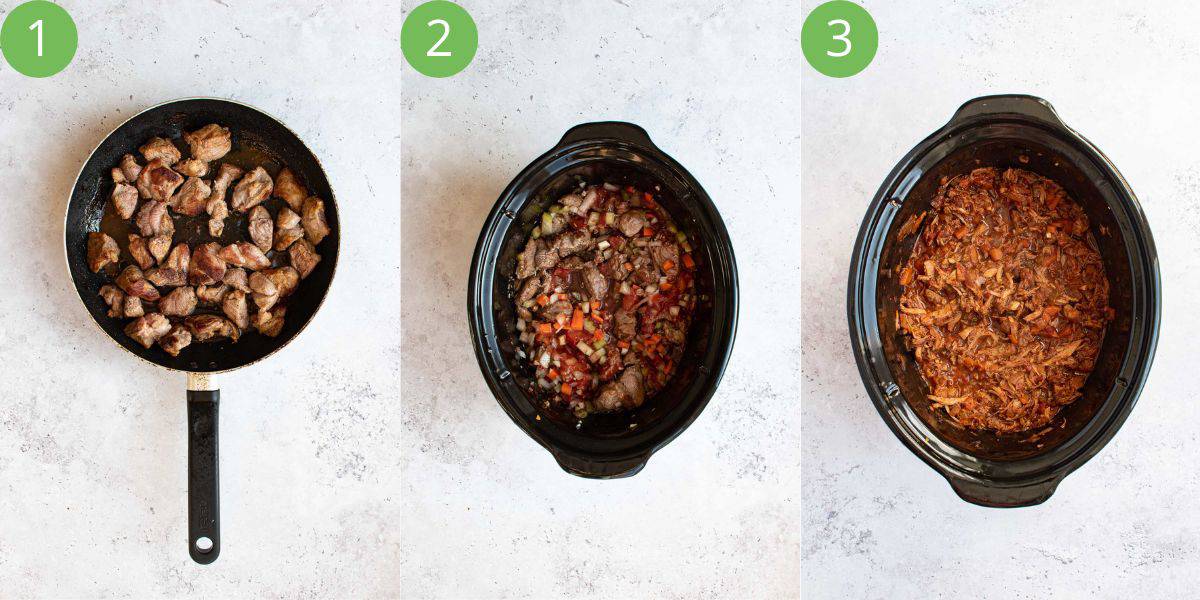 1

2

3