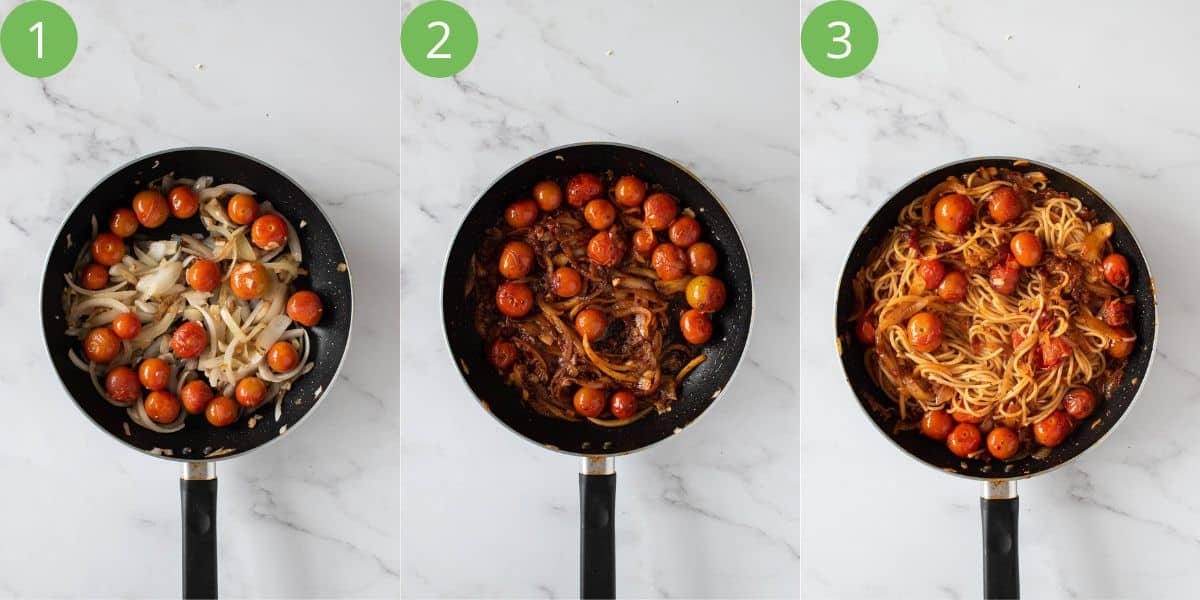 1

2

3