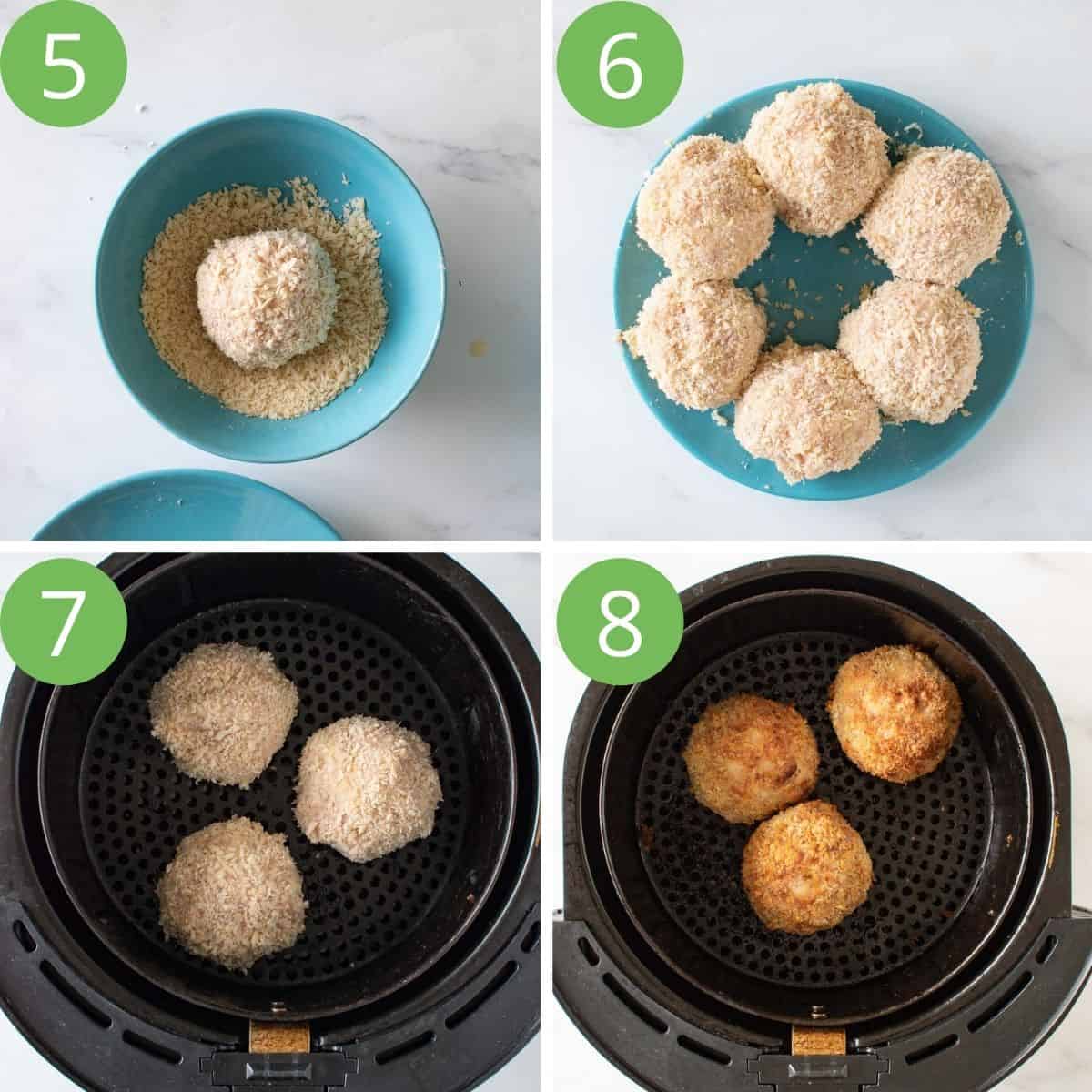 5

6

7

8