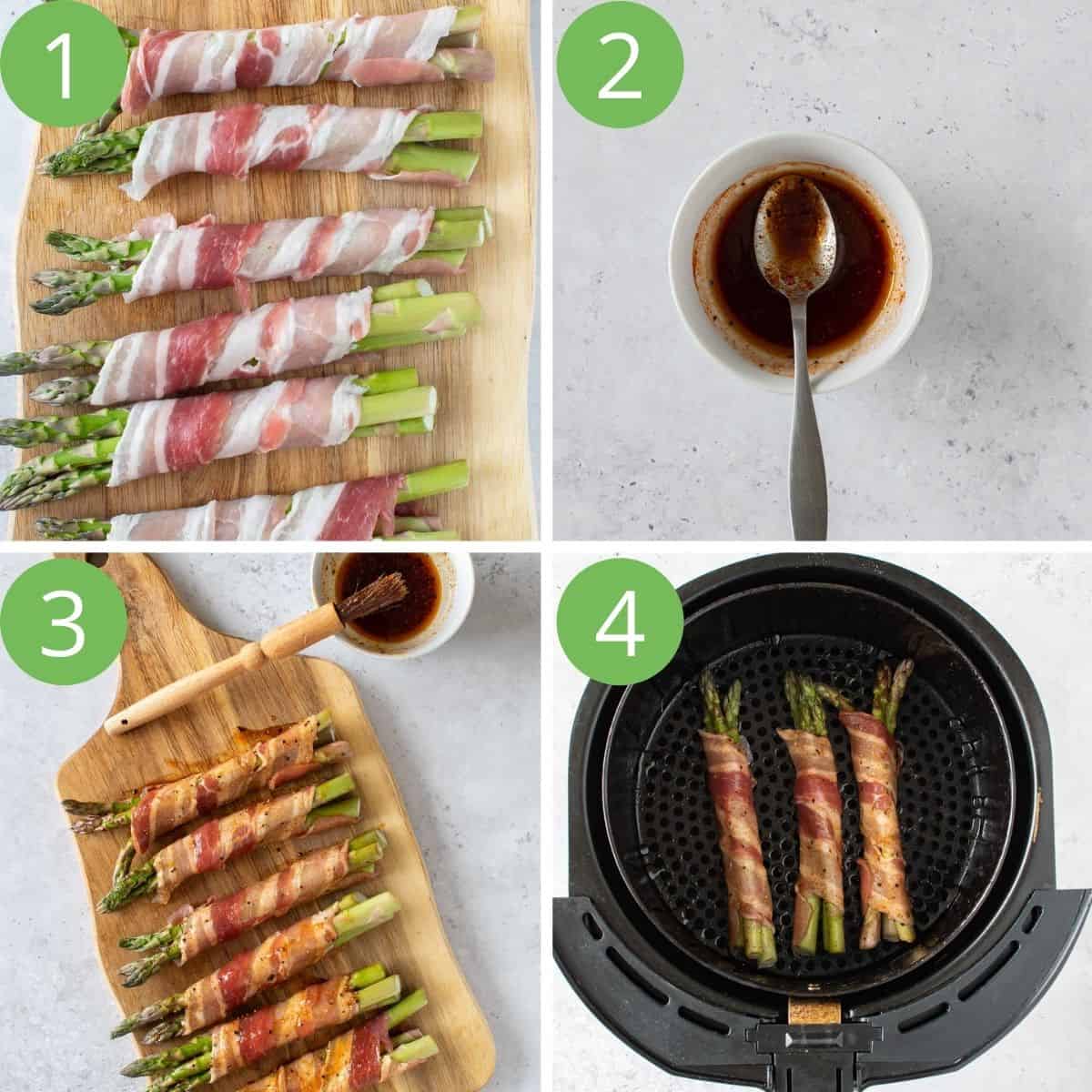 1

2

3

4