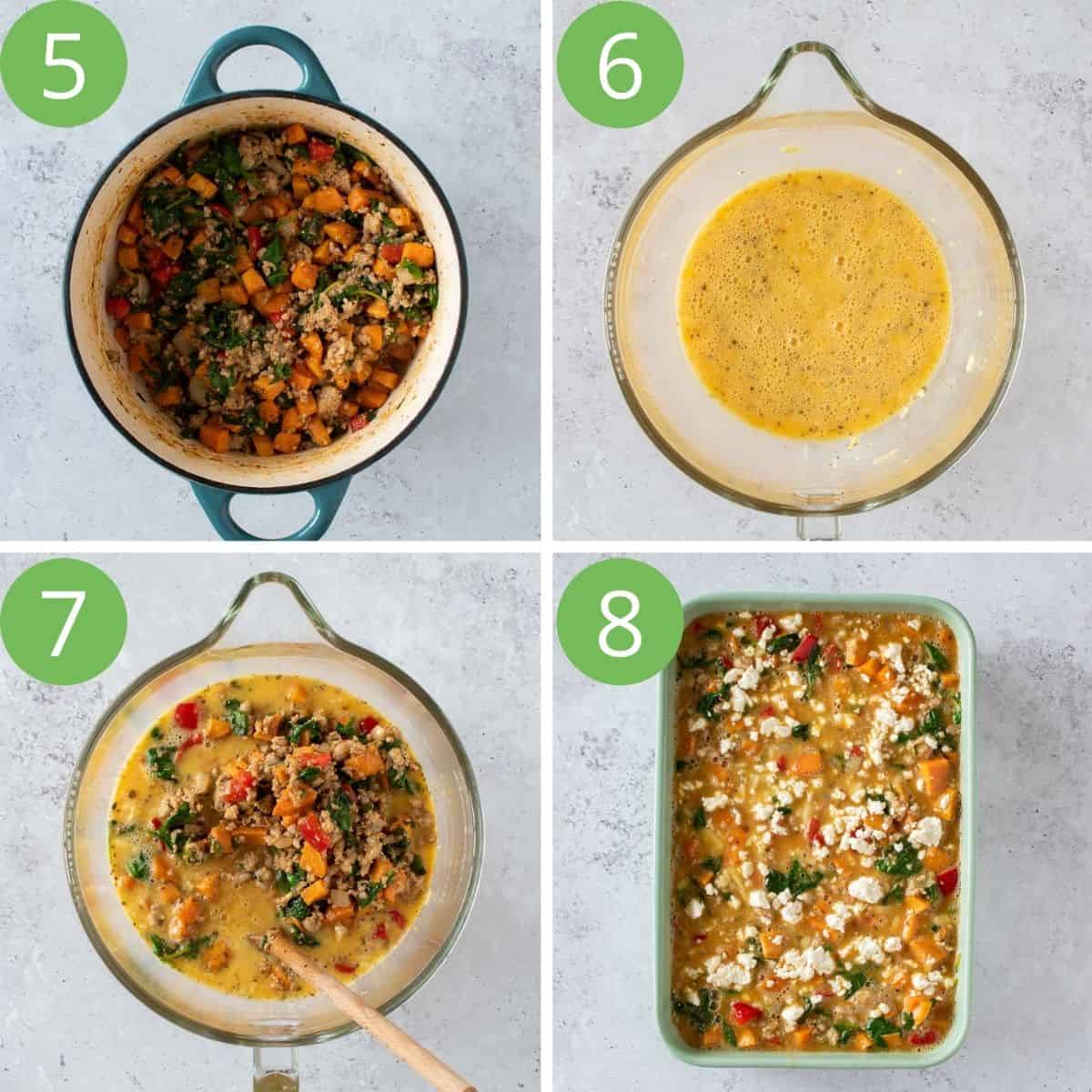 5

6

7

8