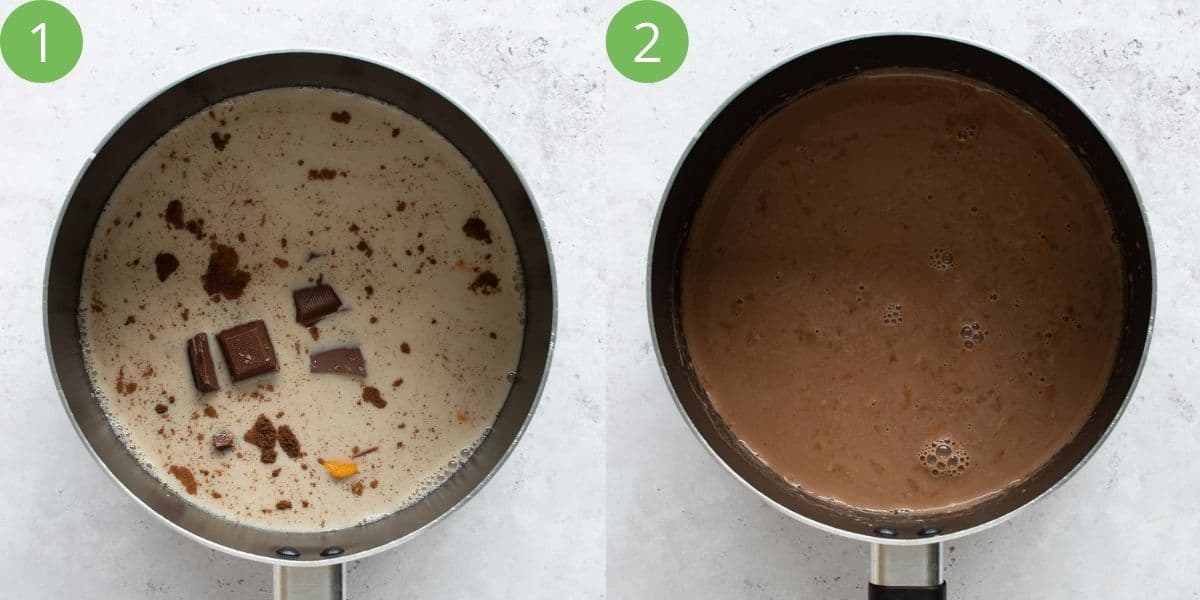 1

2