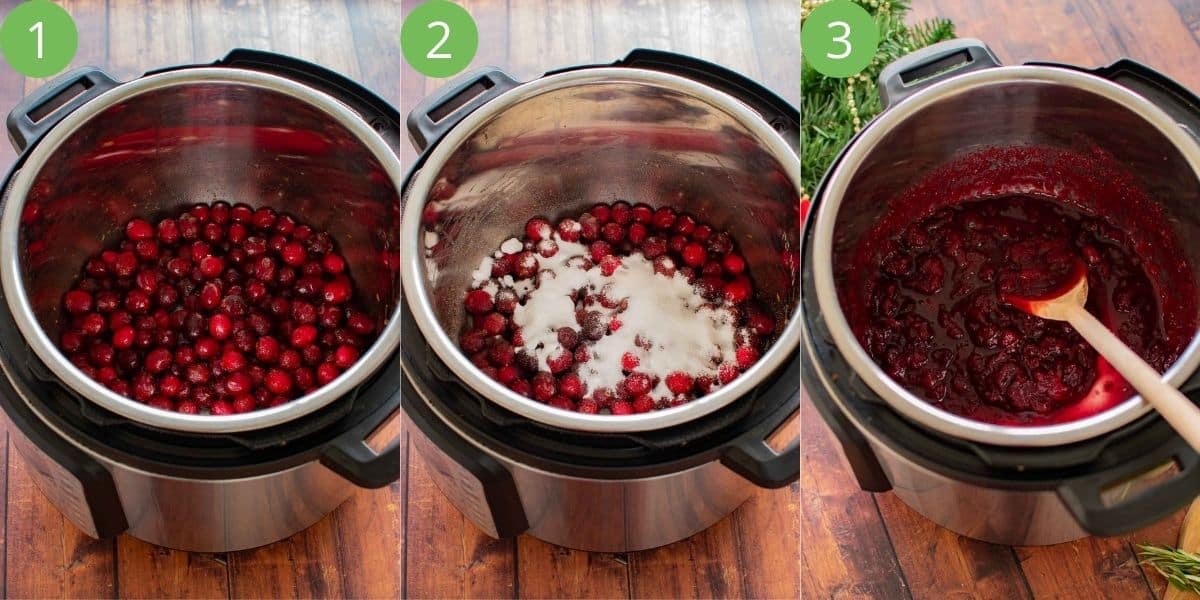 1
2
3