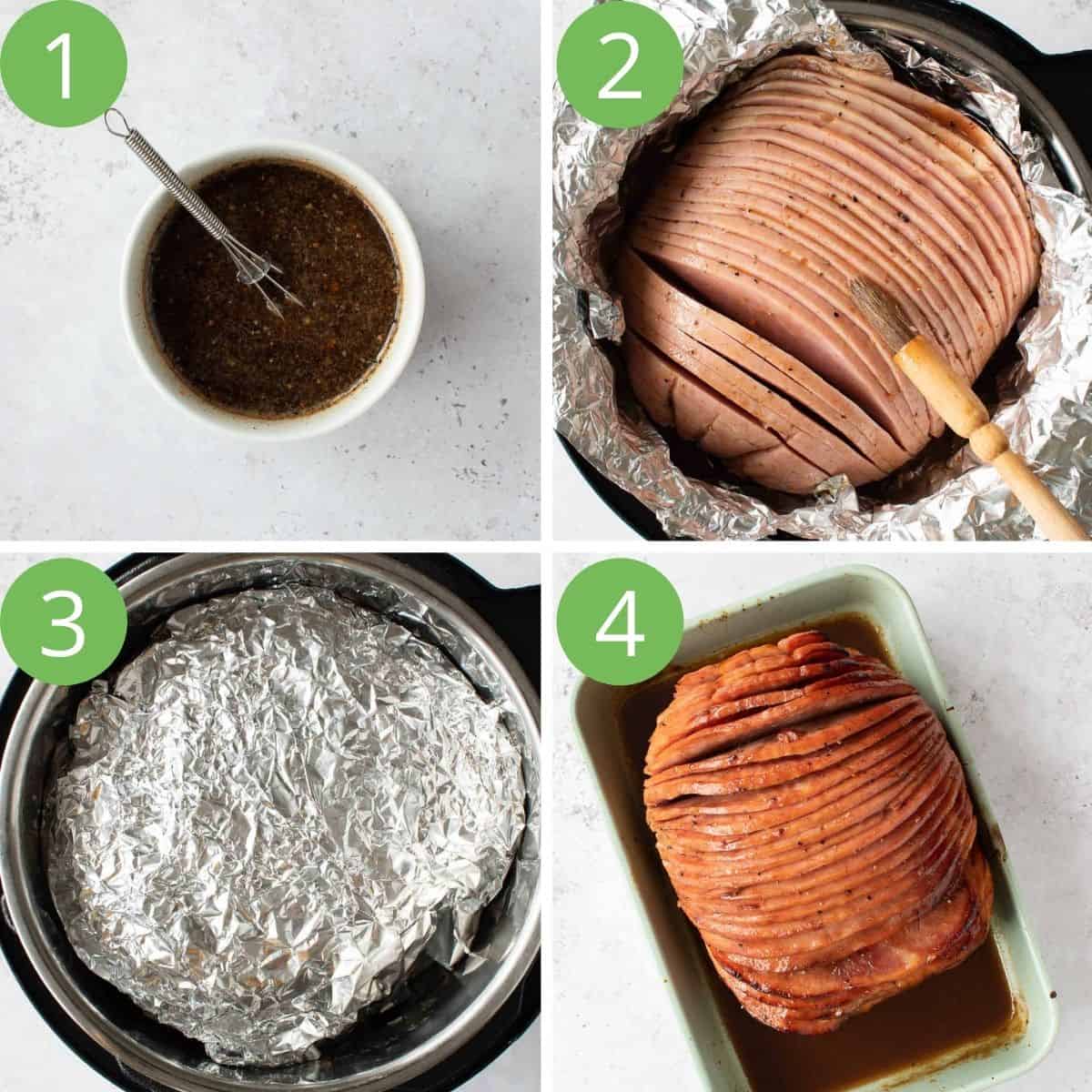 1

2

3

4