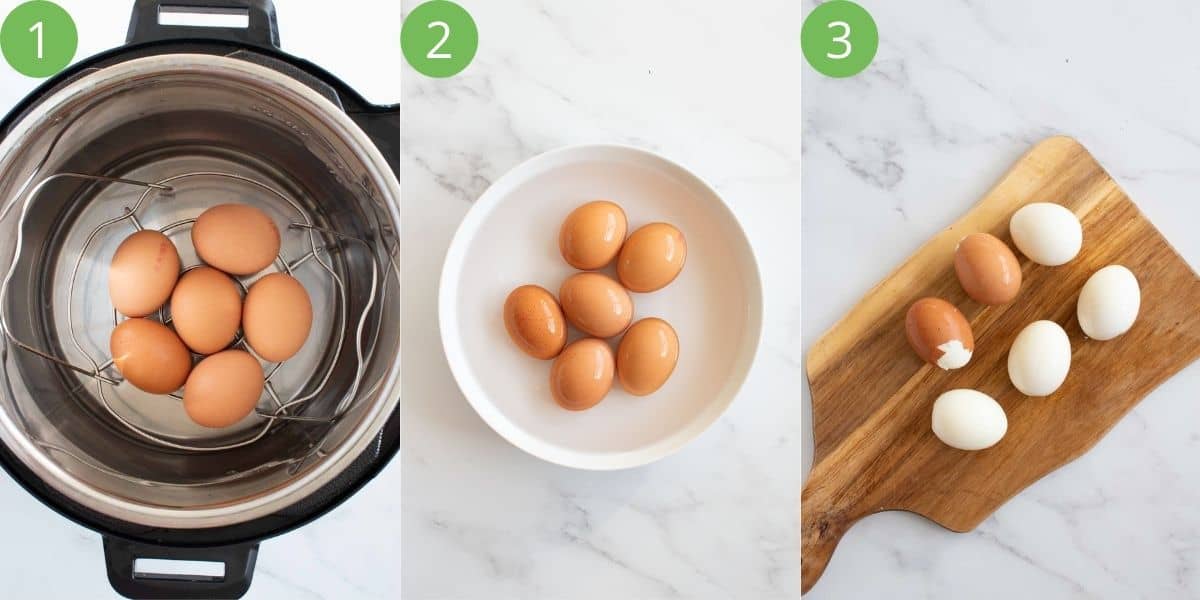 1

2

3