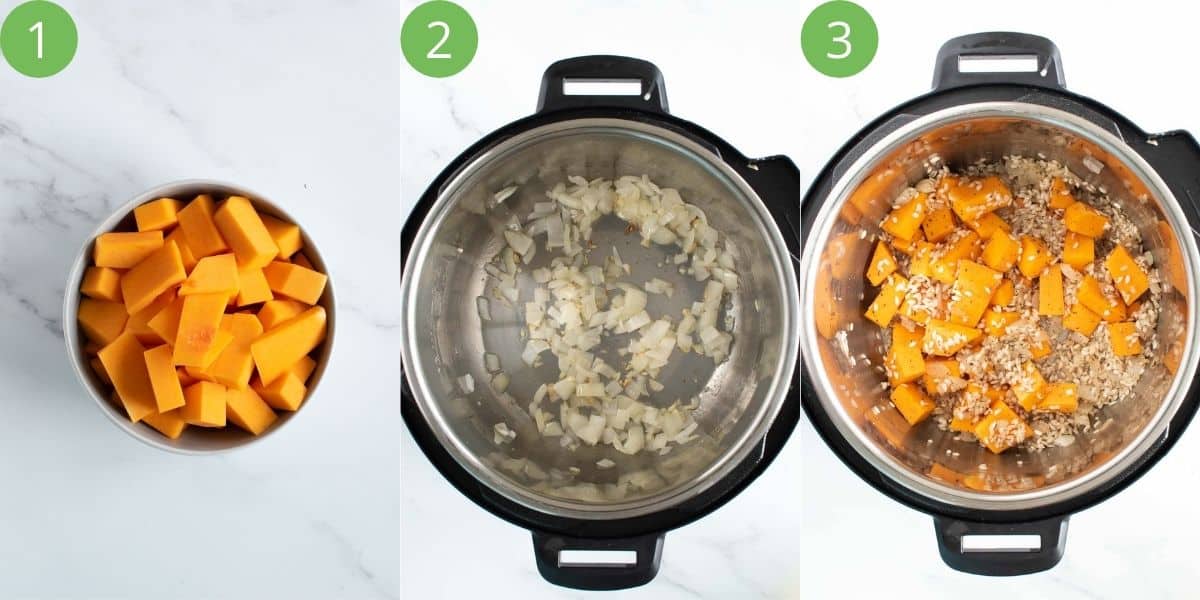 1

2

3