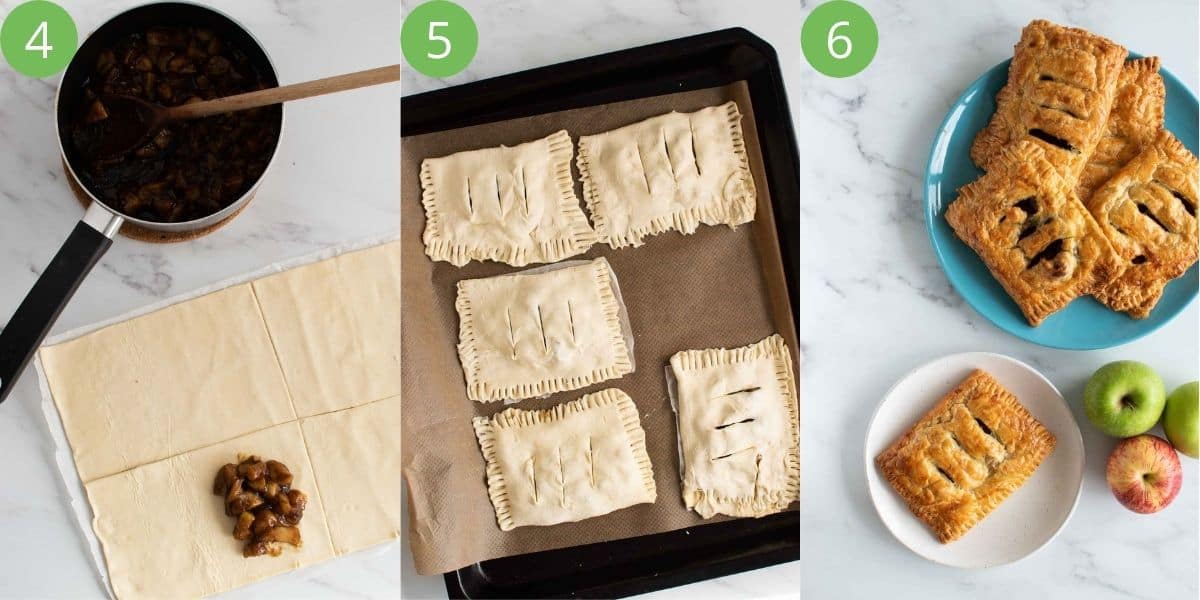 4

5

6