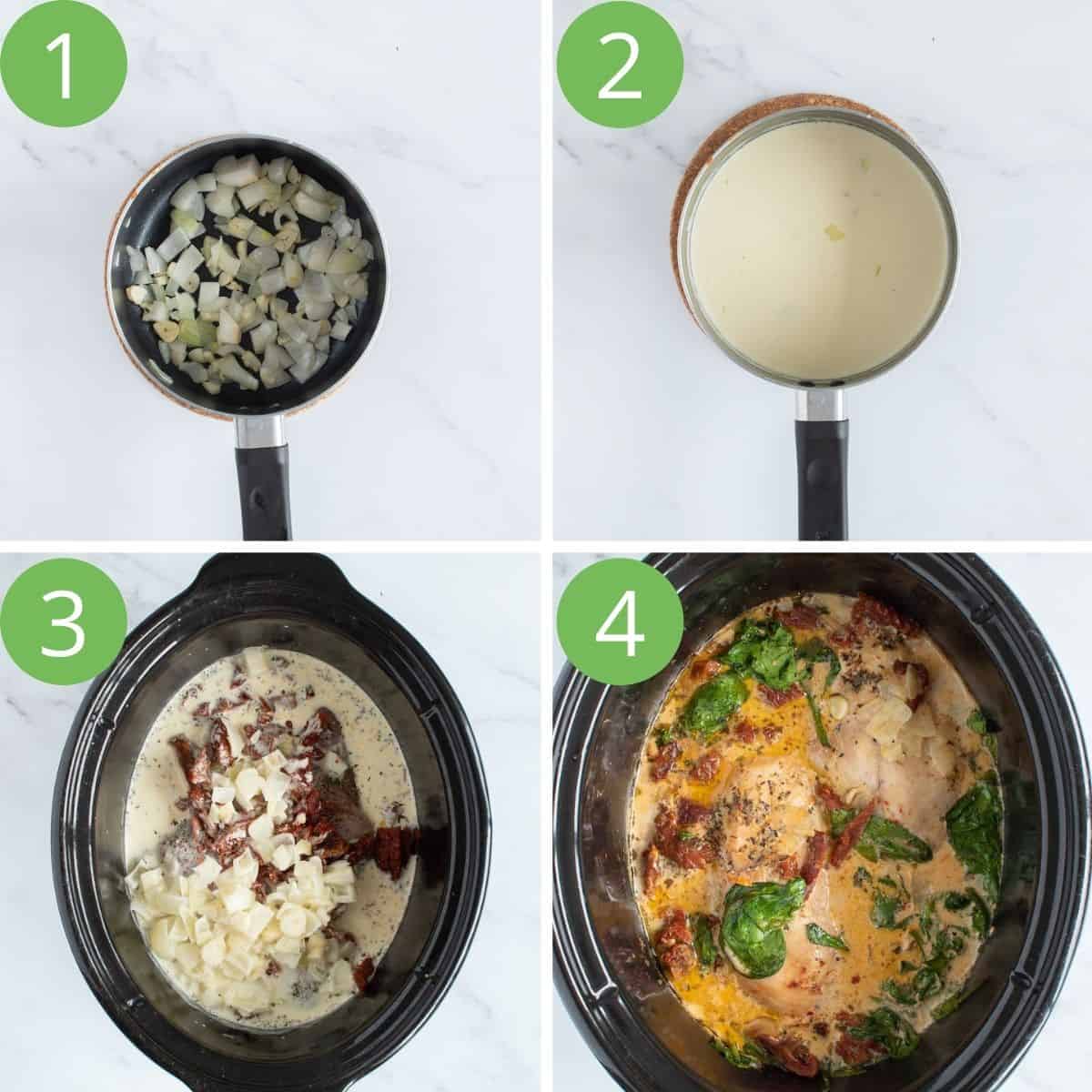 1

2

3

4