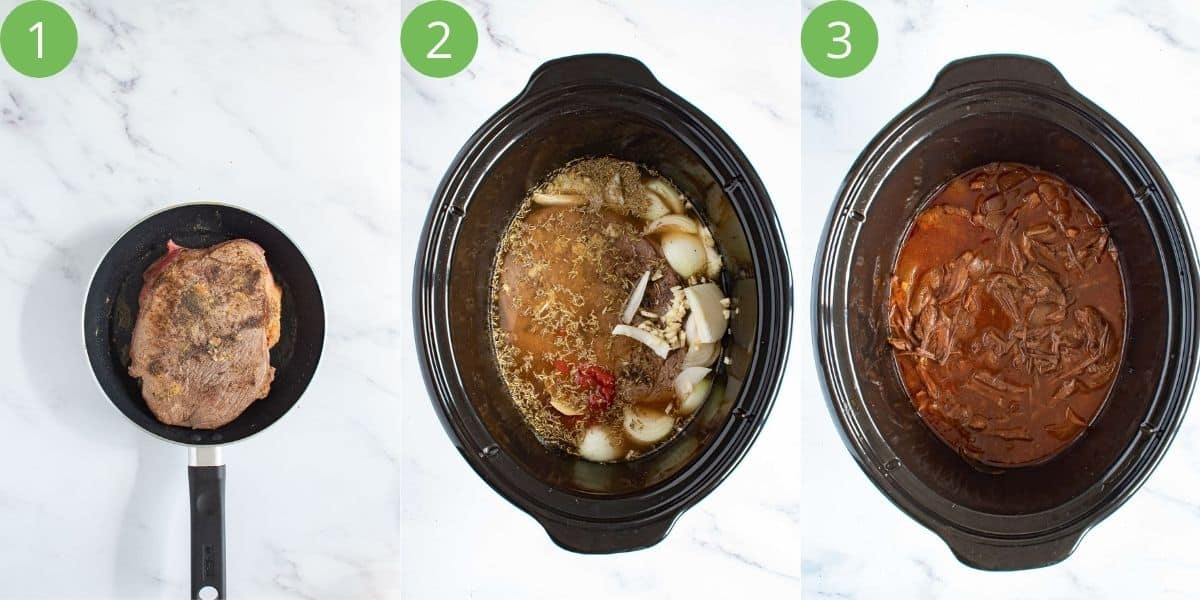 1
2
3