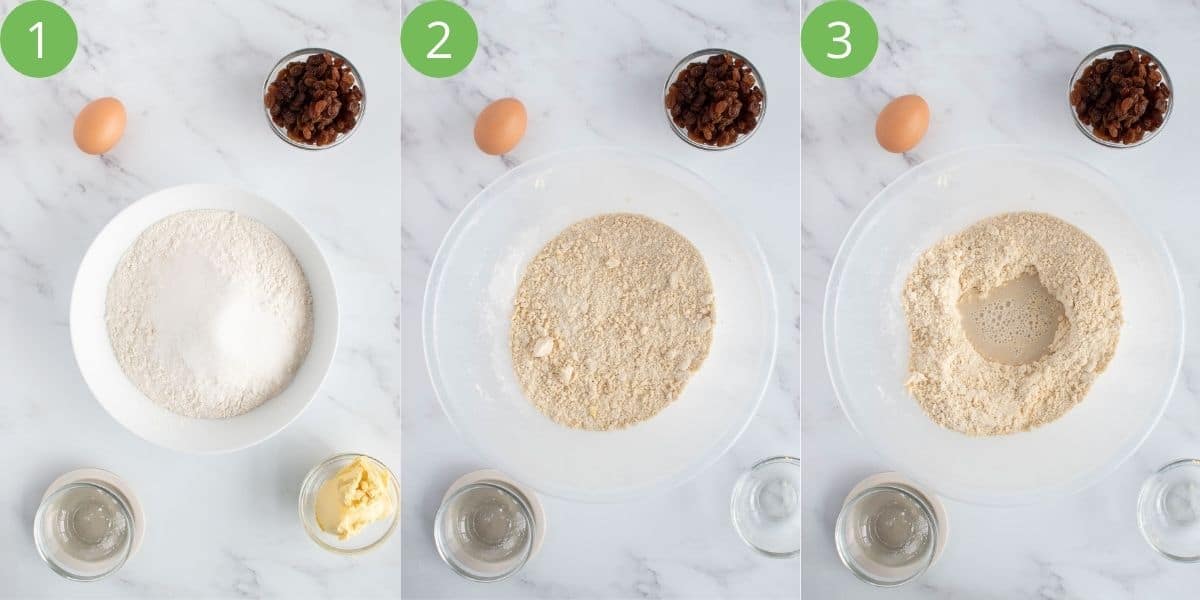 1
2
3