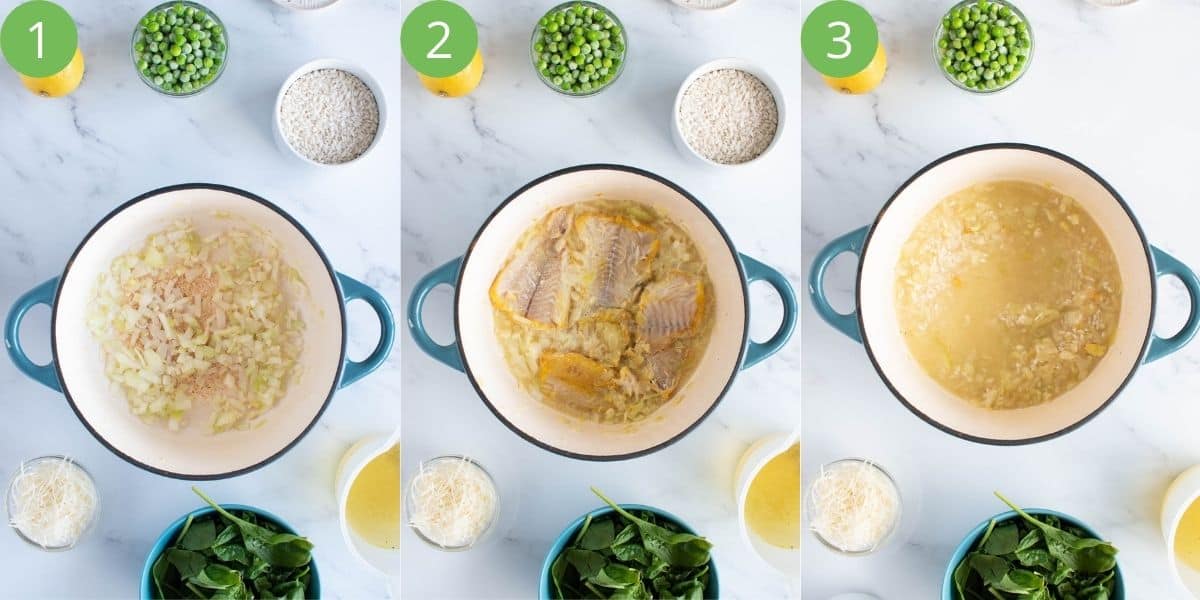 1

2

3