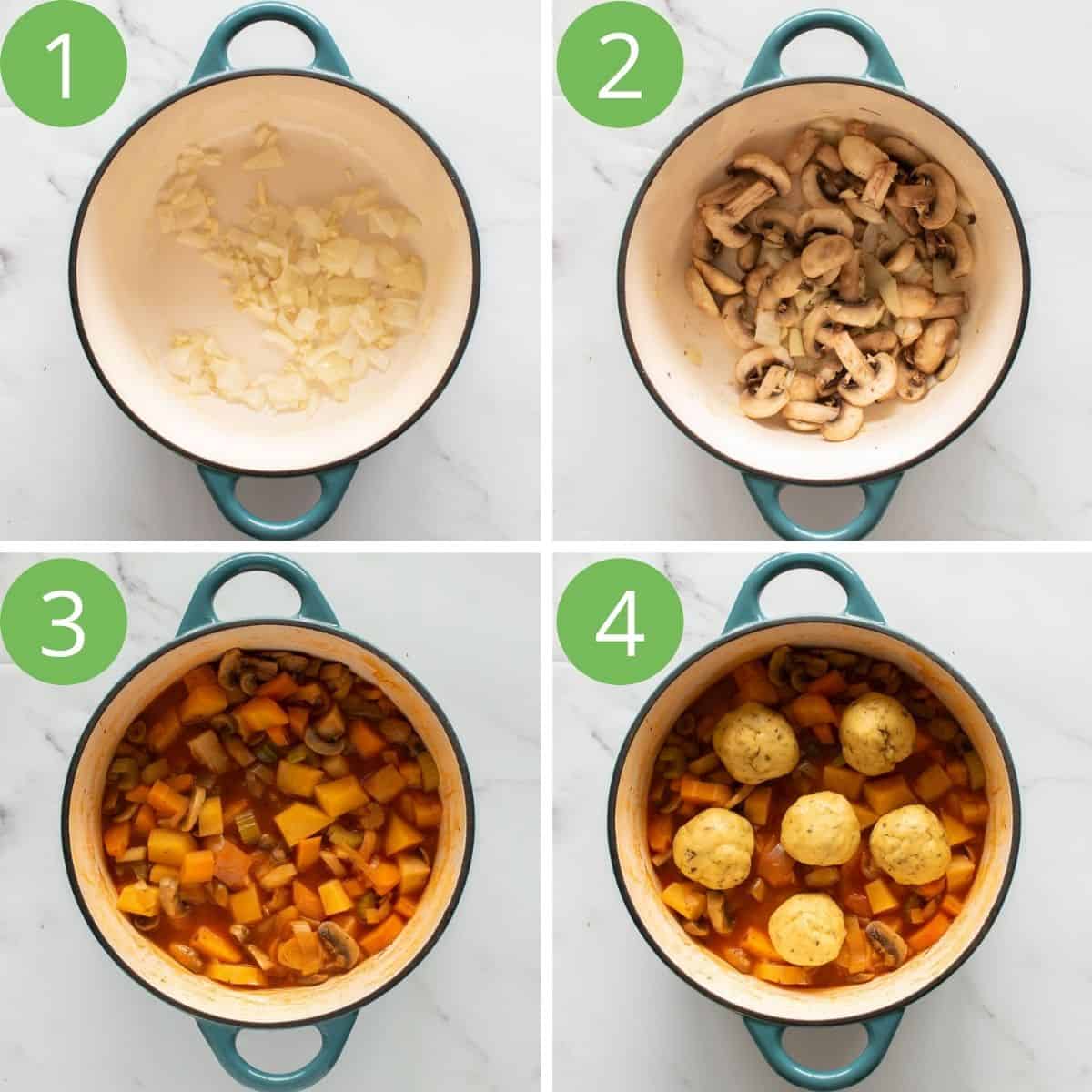 1

2

3

4