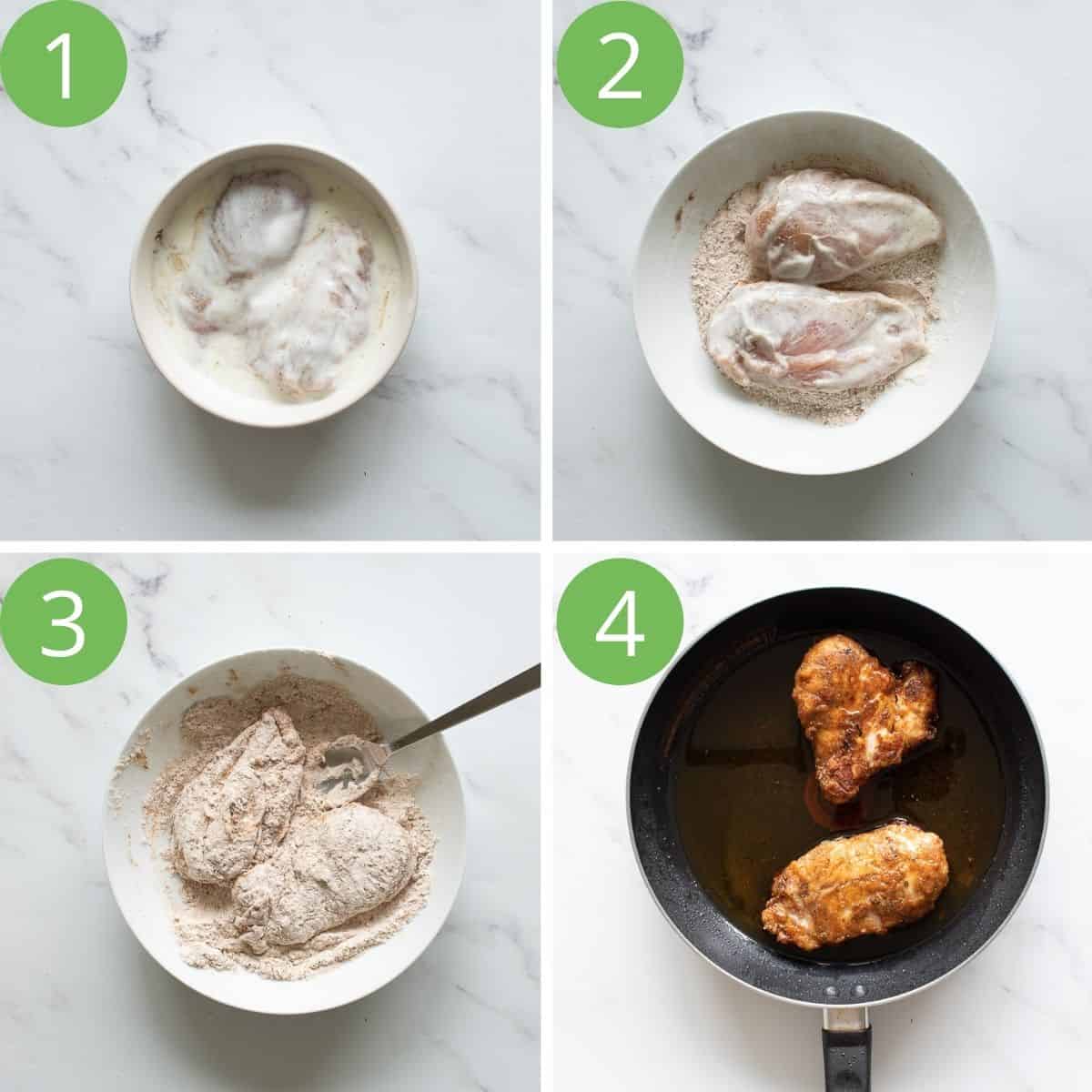 1

2

3

4