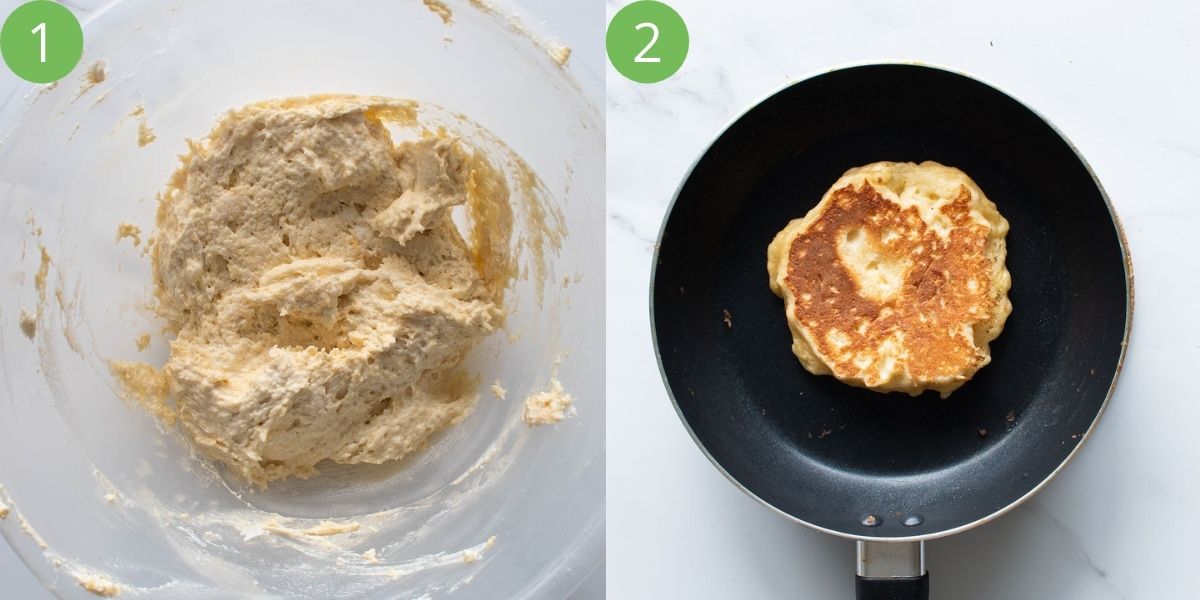 1

2