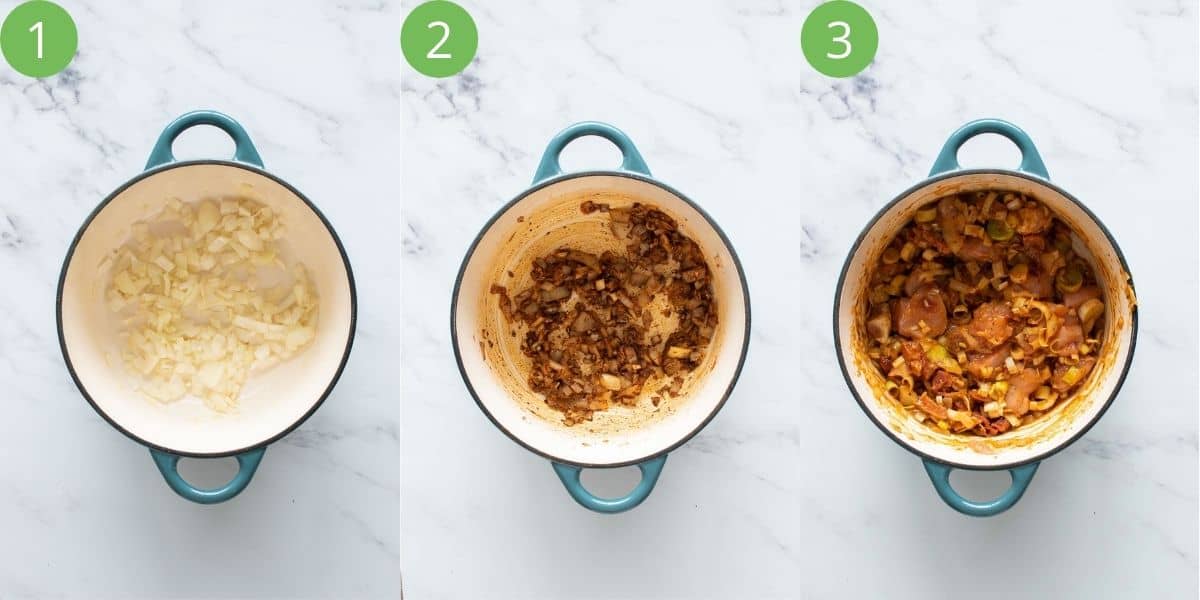 1

2

3