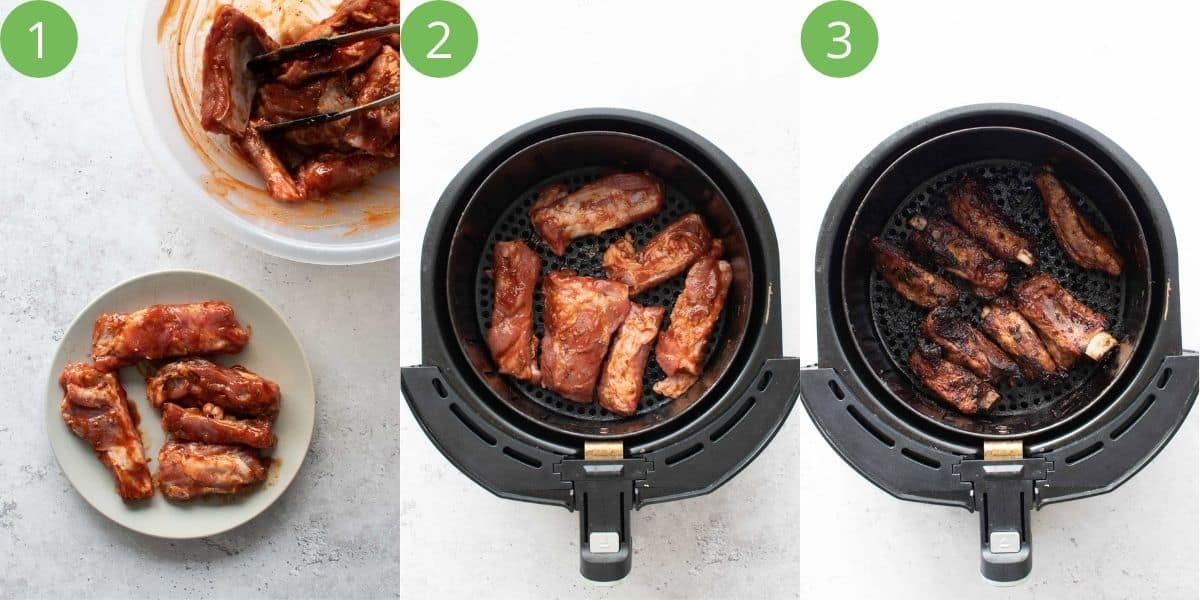 1

2

3