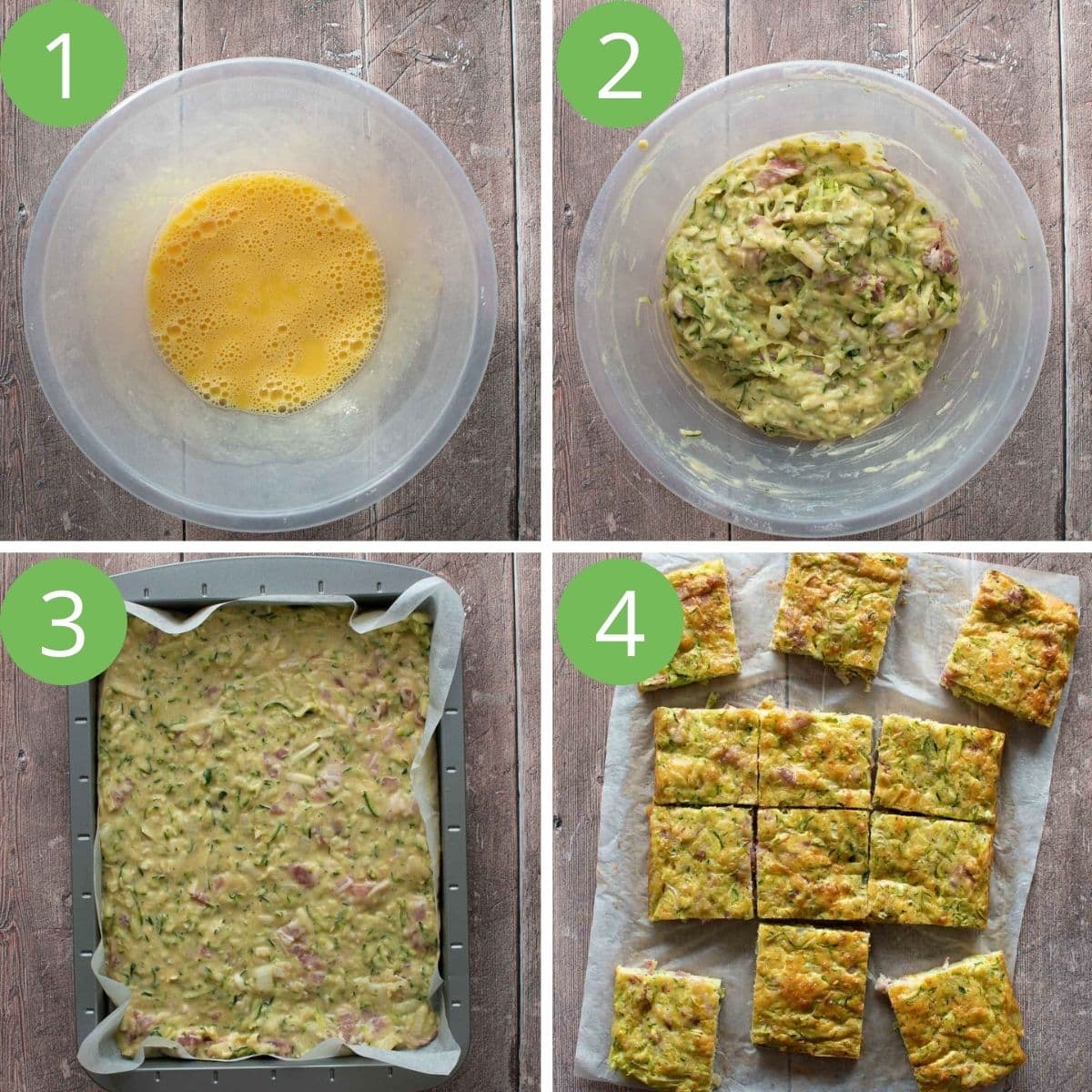 1

2

3

4