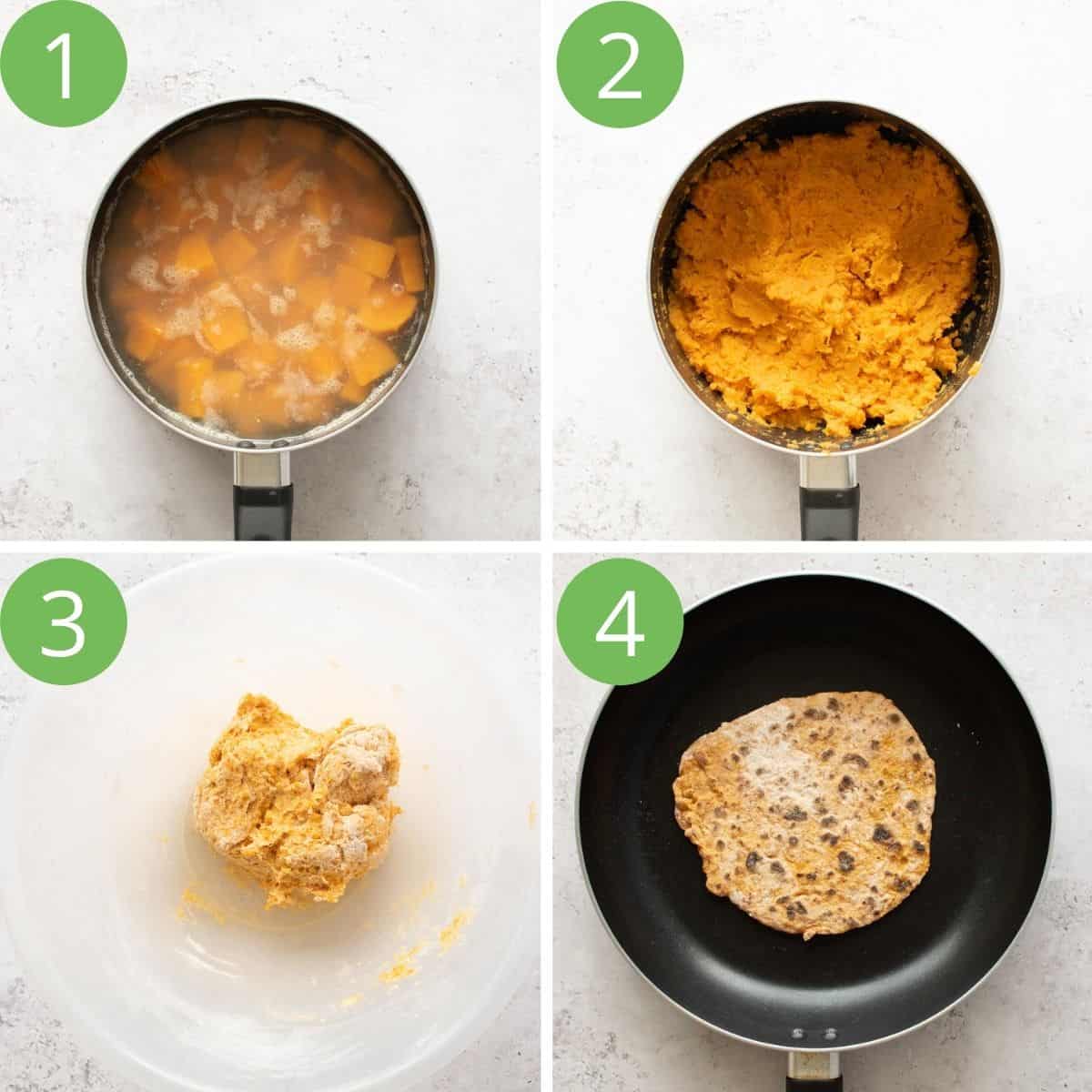 1

2

3

4