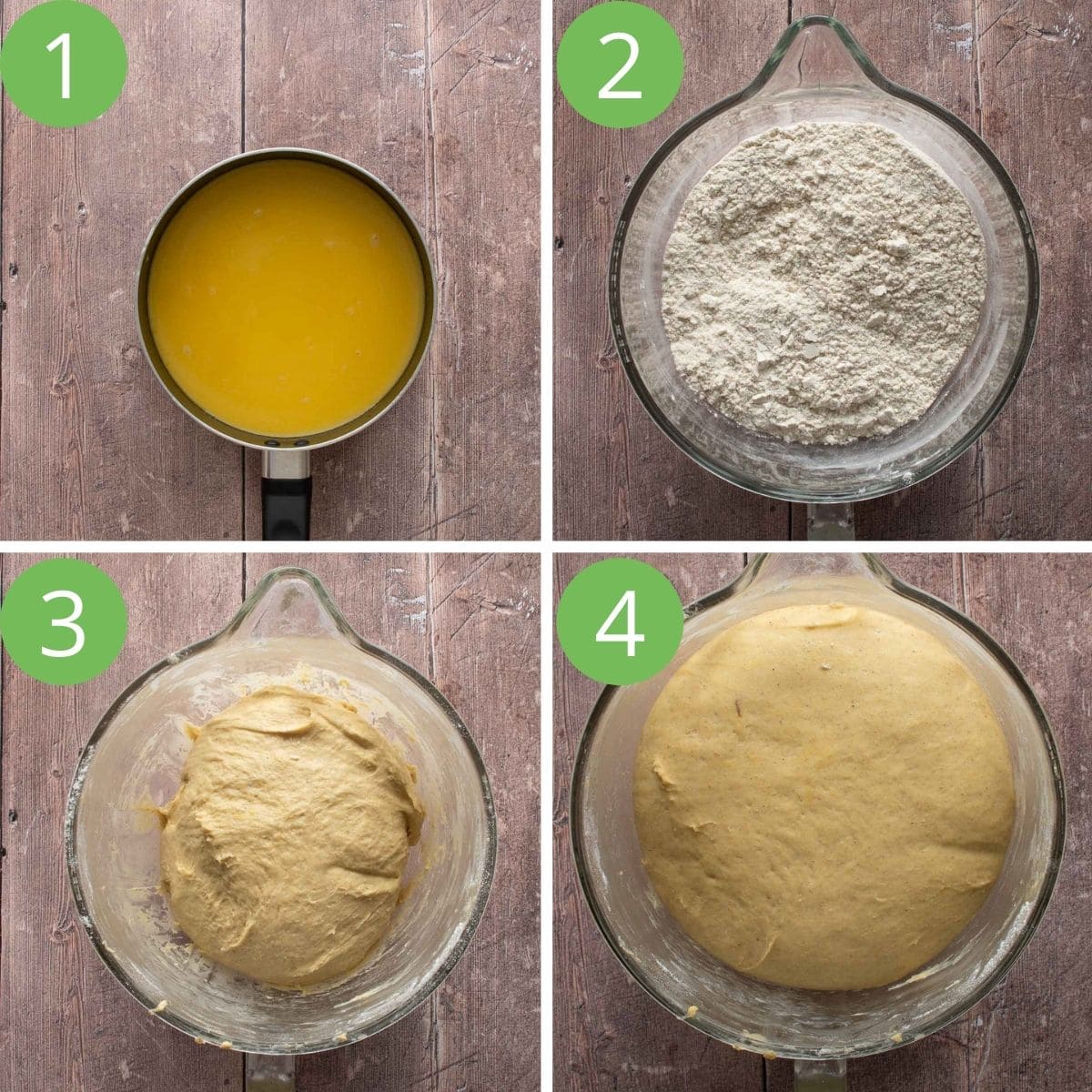 1

2

3

4