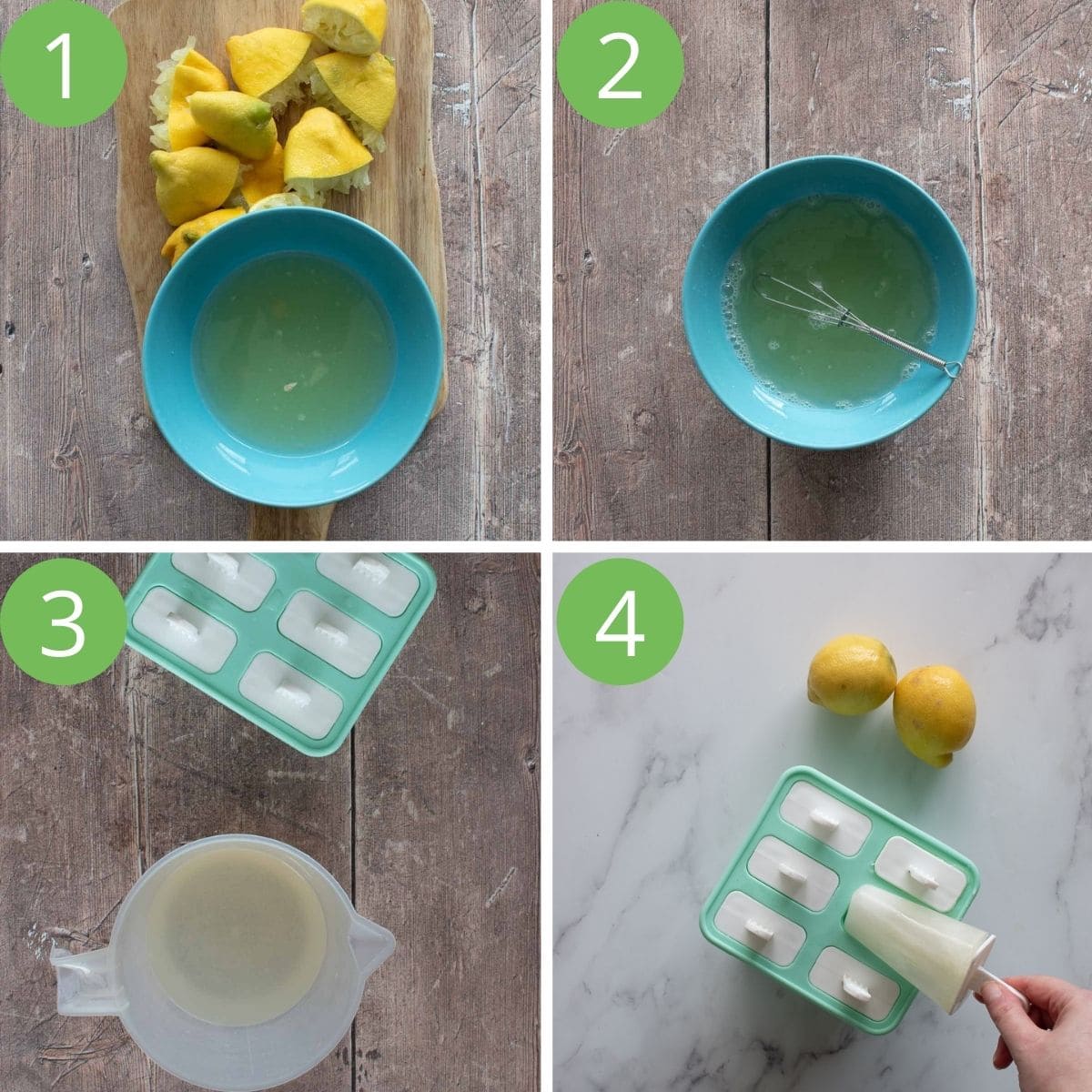 1

2

3

4