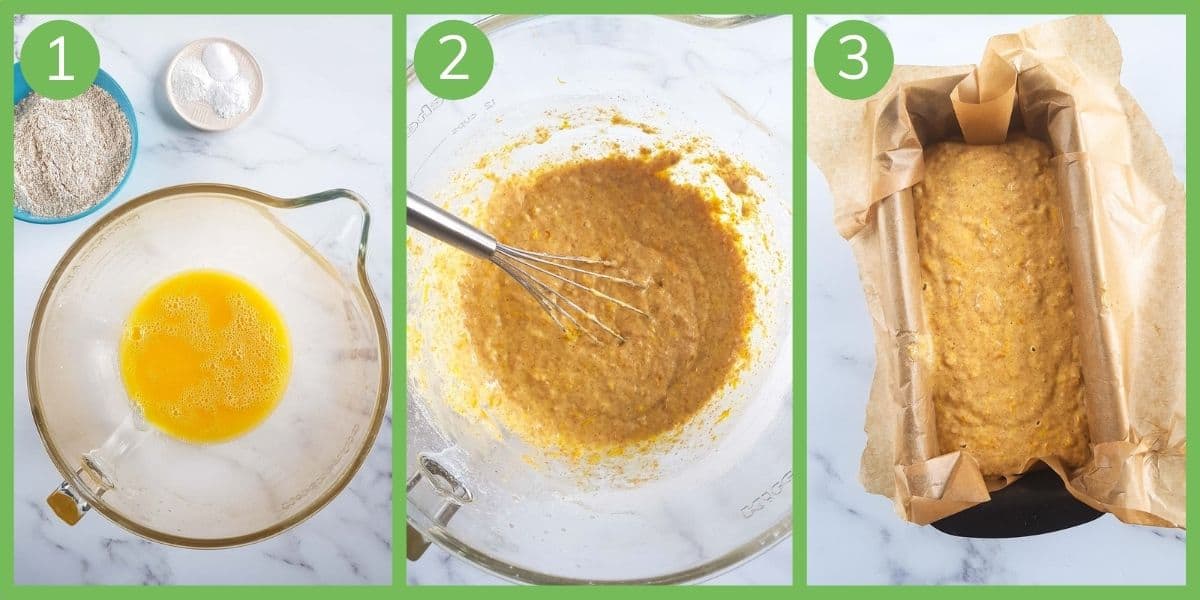 1

2

3