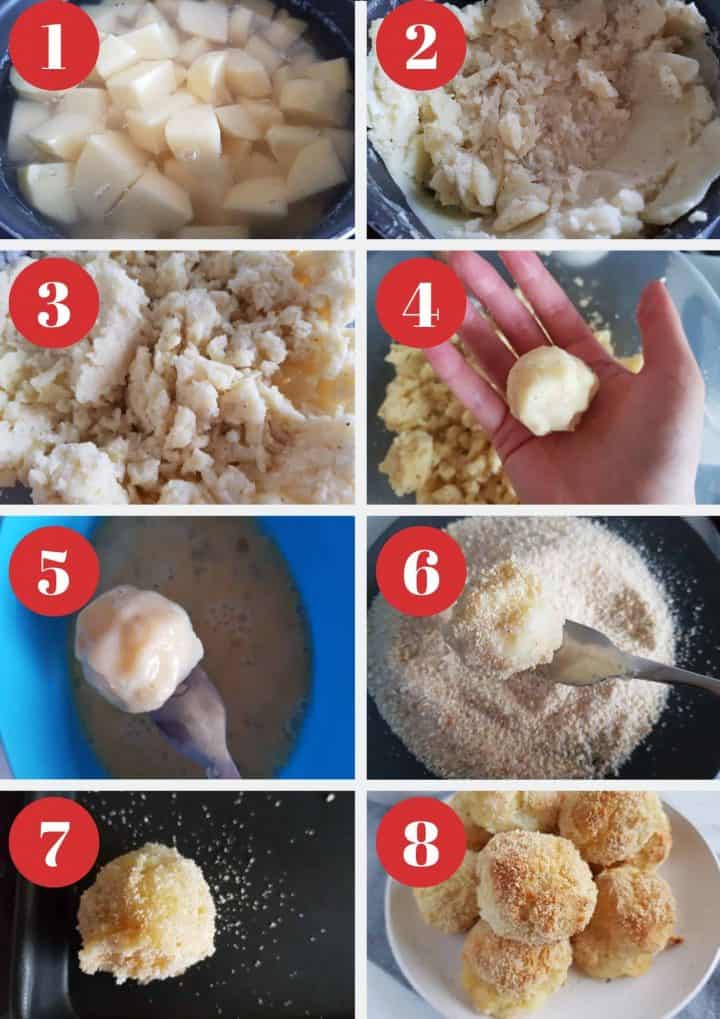 1

2

3

4

5

6

7

8